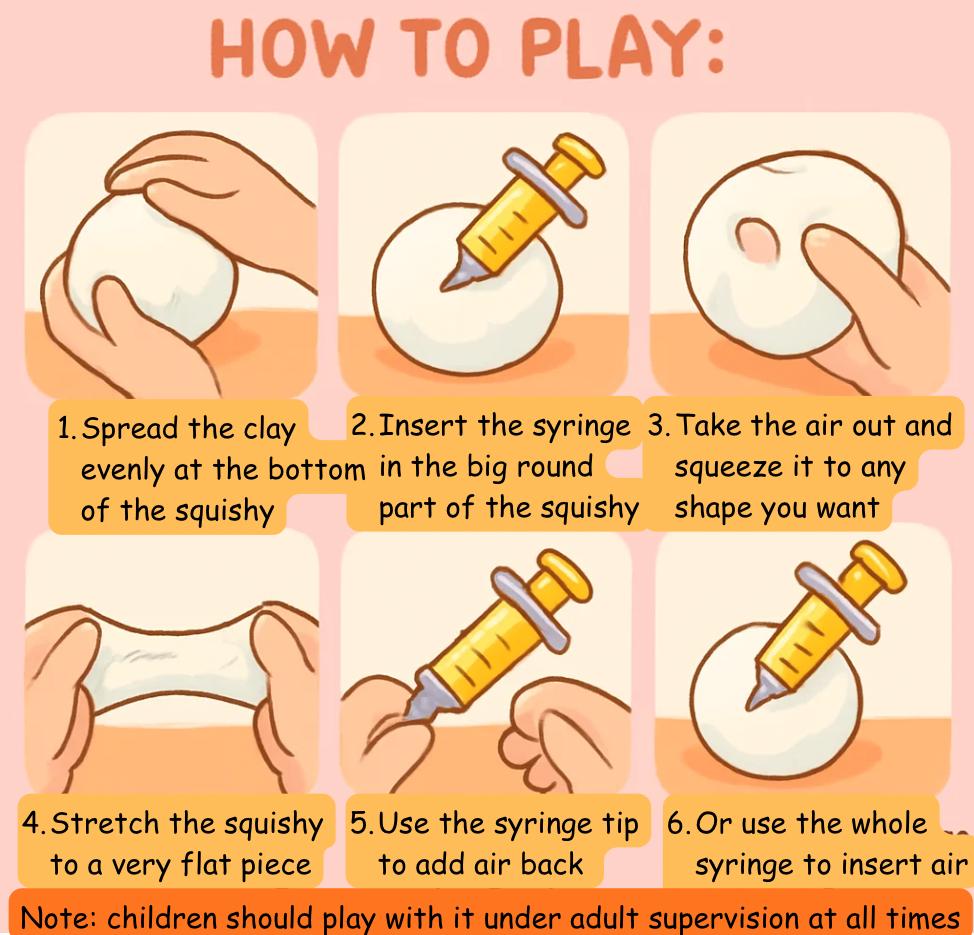 HOW TO PLAY:

1. Spread the clay evenly at the bottom of the squishy

2. Insert the syringe in the big round part of the squishy

3. Take the air out and squeeze it to any shape you want

4. Stretch the squishy to a very flat piece

5. Use the syringe tip to add air back

6. Or use the whole syringe to insert air

Note: children should play with it under adult supervision at all times